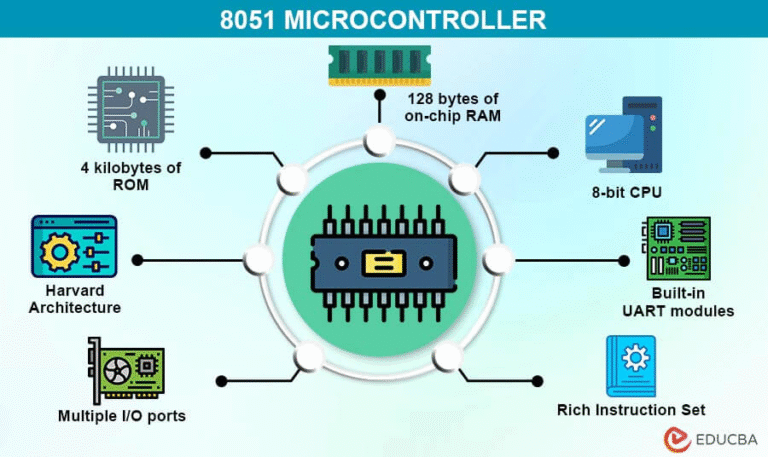 8051 MICROCONTROLLER

128 bytes of on-chip RAM

4 kilobytes of ROM

8-bit CPU

Harvard Architecture

Built-in UART modules

Multiple I/O ports

Rich Instruction Set

EDUCBA